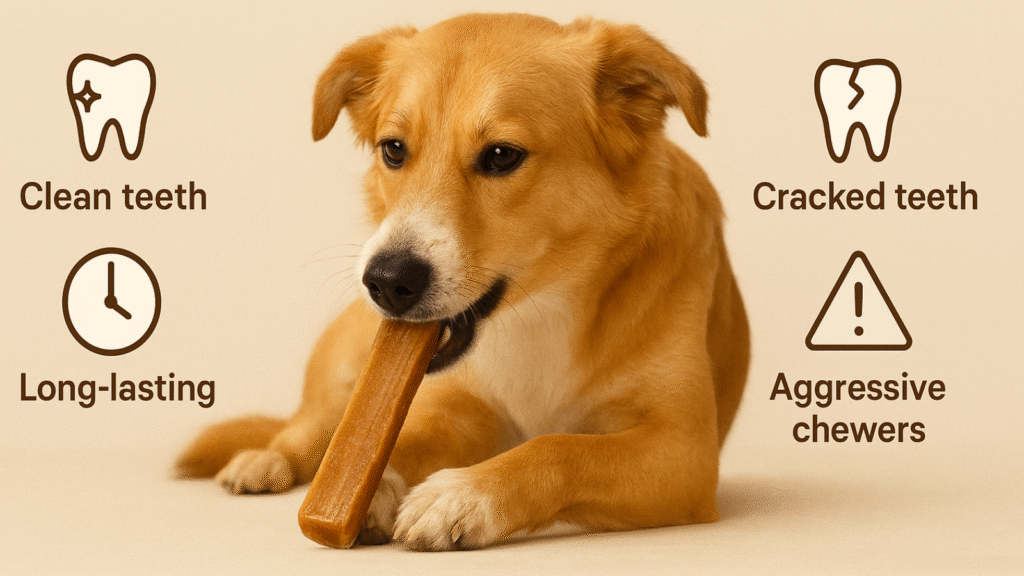 Clean teeth

Long-lasting

Cracked teeth

Aggressive chewers