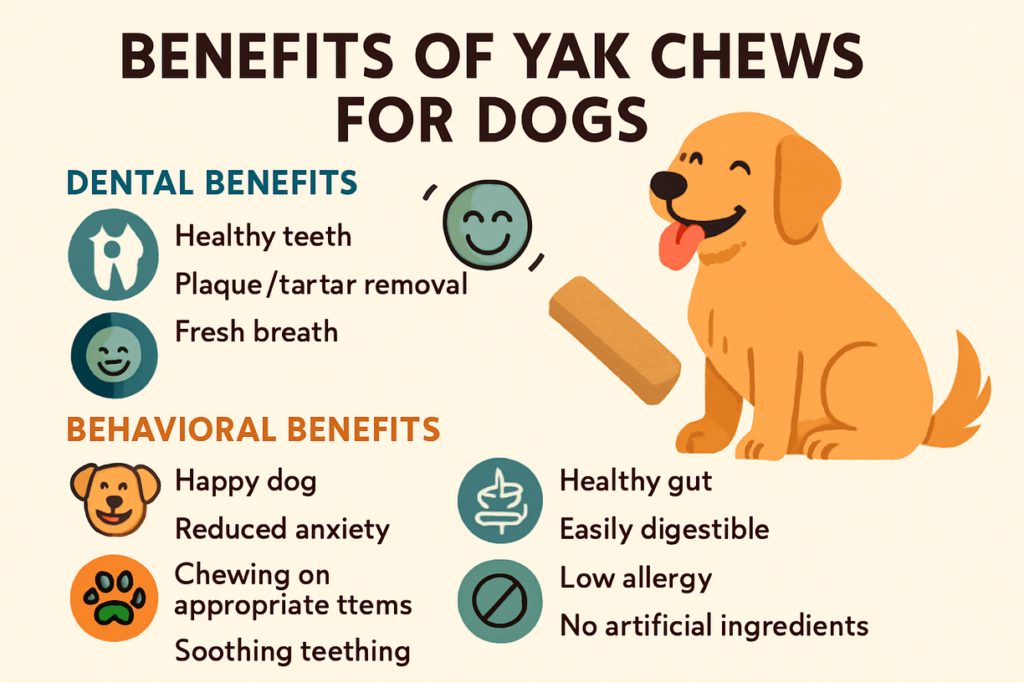 BENEFITS OF YAK CHEWS FOR DOGS

DENTAL BENEFITS

Healthy teeth

Plaque/tartar removal

Fresh breath

BEHAVIORAL BENEFITS

Happy dog

Reduced anxiety

Chewing on appropriate ttems

Soothing teething

Healthy gut

Easily digestible

Low allergy

No artificial ingredients