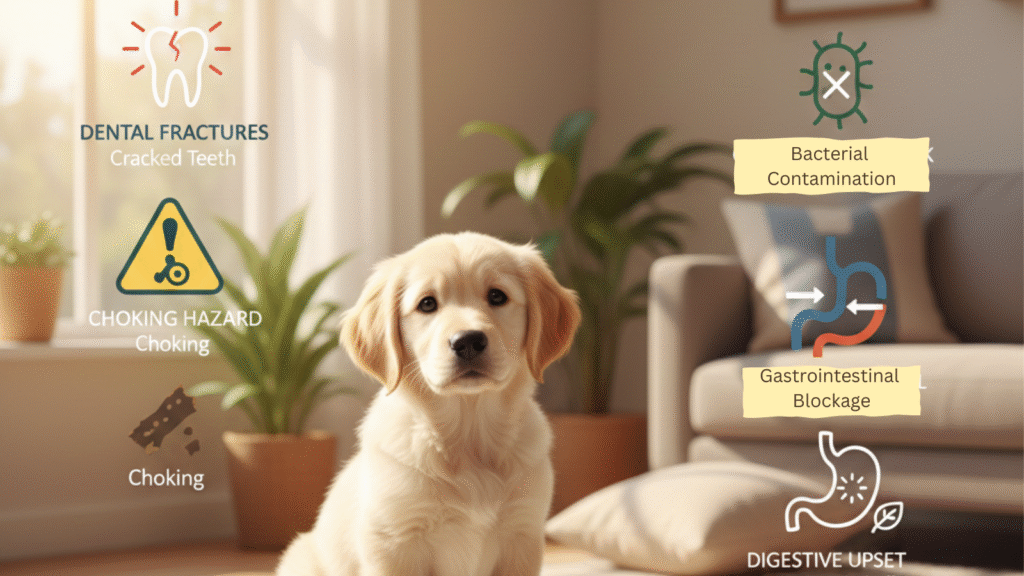 DENTAL FRACTURES
Cracked Teeth

CHOKING HAZARD
Choking

Choking

Bacterial Contamination

Gastrointestinal Blockage

DIGESTIVE UPSET